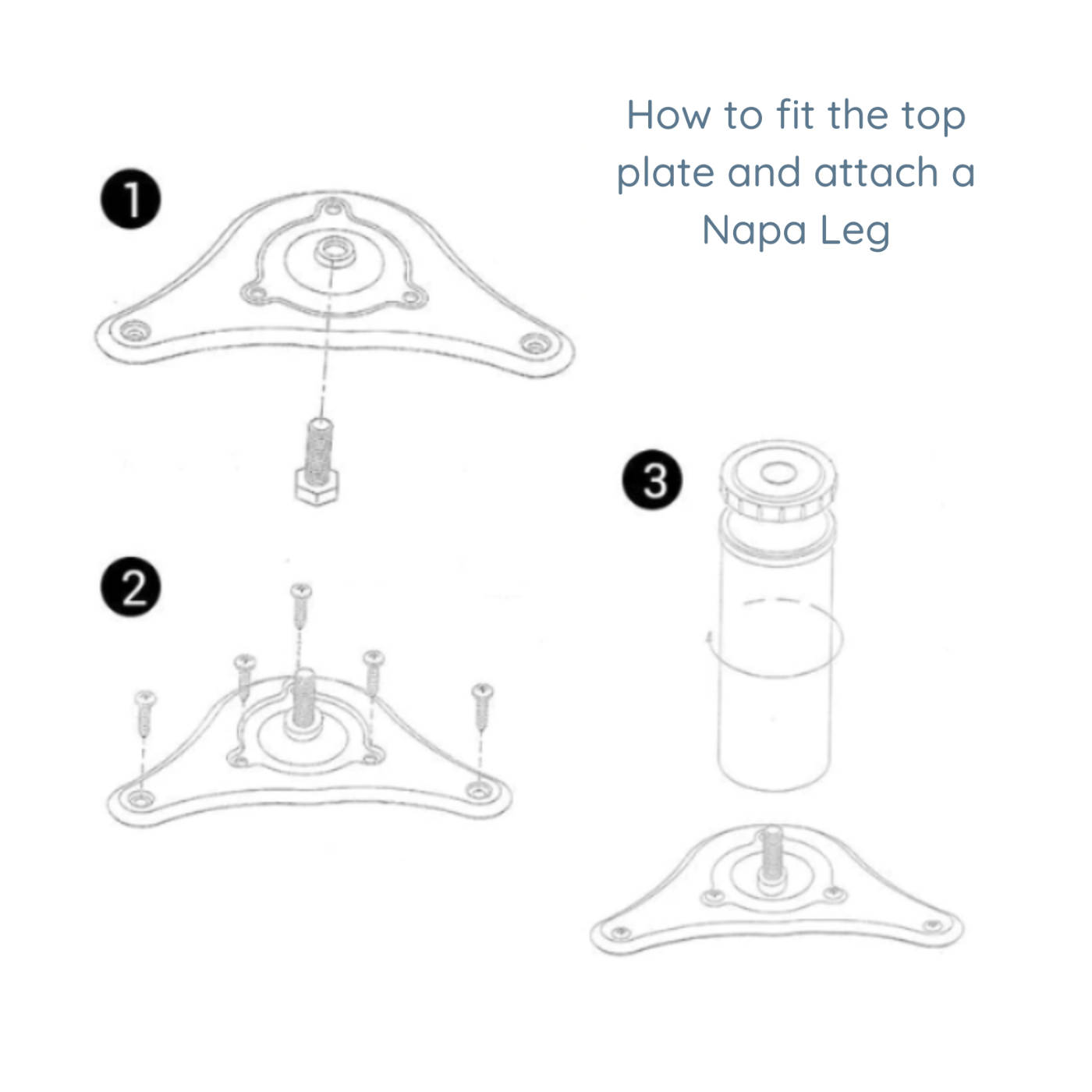 How to fit the top plate and attach a Napa Leg

1

2

3